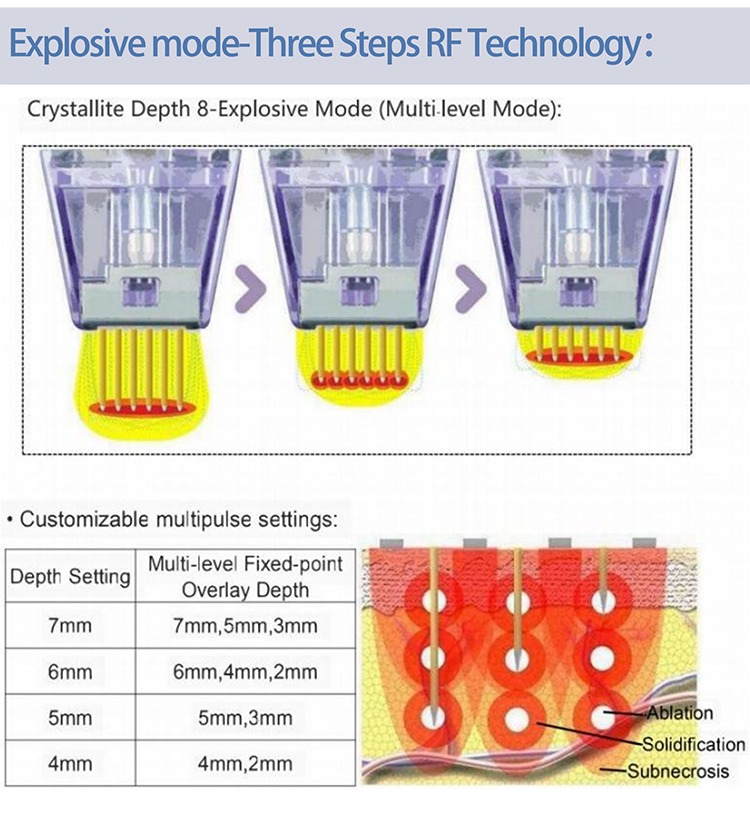 Explosive mode-Three Steps RF Technology:

Crystallite Depth 8-Explosive Mode (Multi-level Mode):

• Customizable multipulse settings:

| Depth Setting | Multi-level Fixed-point Overlay Depth |
|---|---|
| 7mm | 7mm,5mm,3mm |
| 6mm | 6mm,4mm,2mm |
| 5mm | 5mm,3mm |
| 4mm | 4mm,2mm |

Ablation
Solidification
Subnecrosis