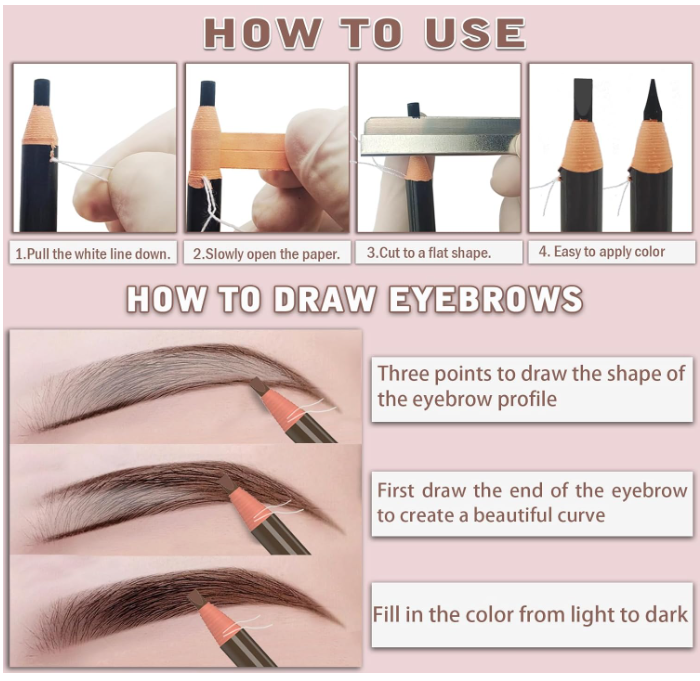 HOW TO USE

1.Pull the white line down.

2.Slowly open the paper.

3.Cut to a flat shape.

4. Easy to apply color

HOW TO DRAW EYEBROWS

Three points to draw the shape of the eyebrow profile

First draw the end of the eyebrow to create a beautiful curve

Fill in the color from light to dark